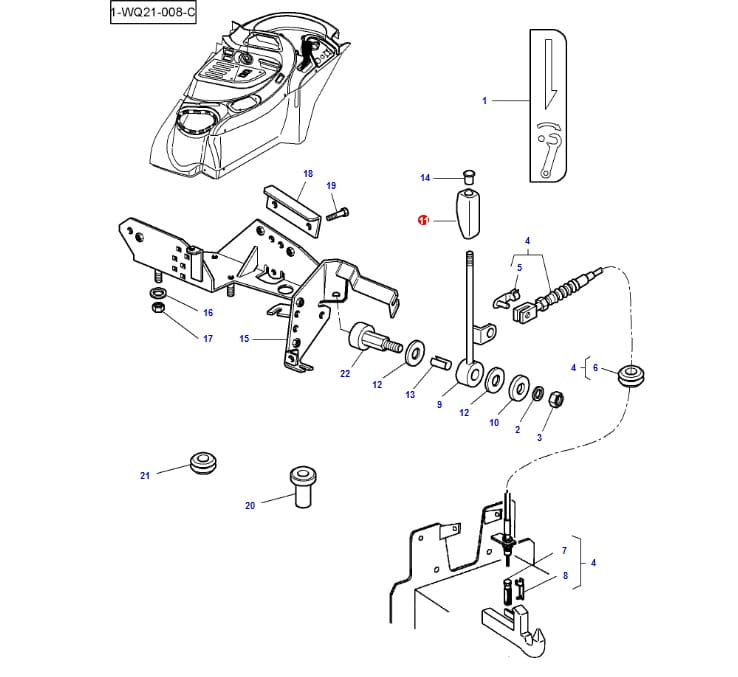 1-WQ21-008-C

1

18

19

14

11

4

5

16

17

15

22

12

13

9

12

10

2

3

4

6

21

20

7

8

4