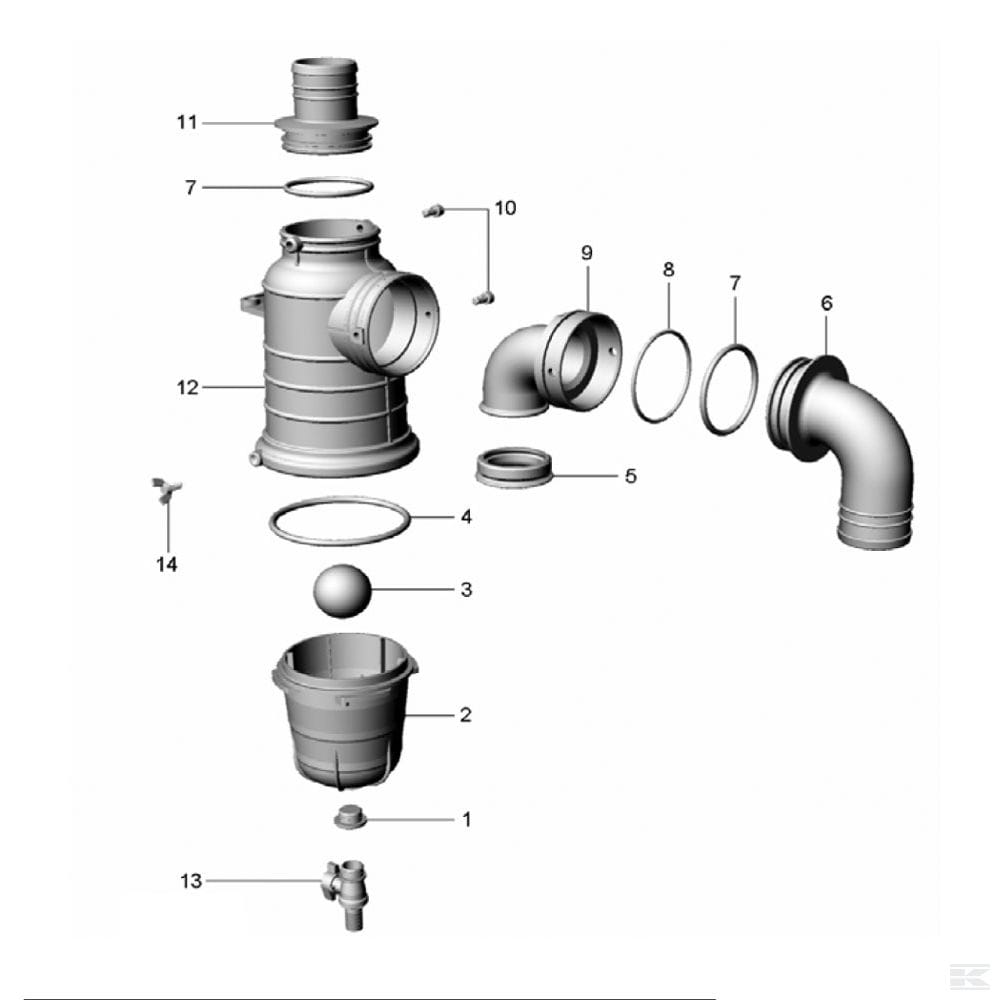 11
7
10
9
8
7
6
12
5
4
14
3
2
1
13