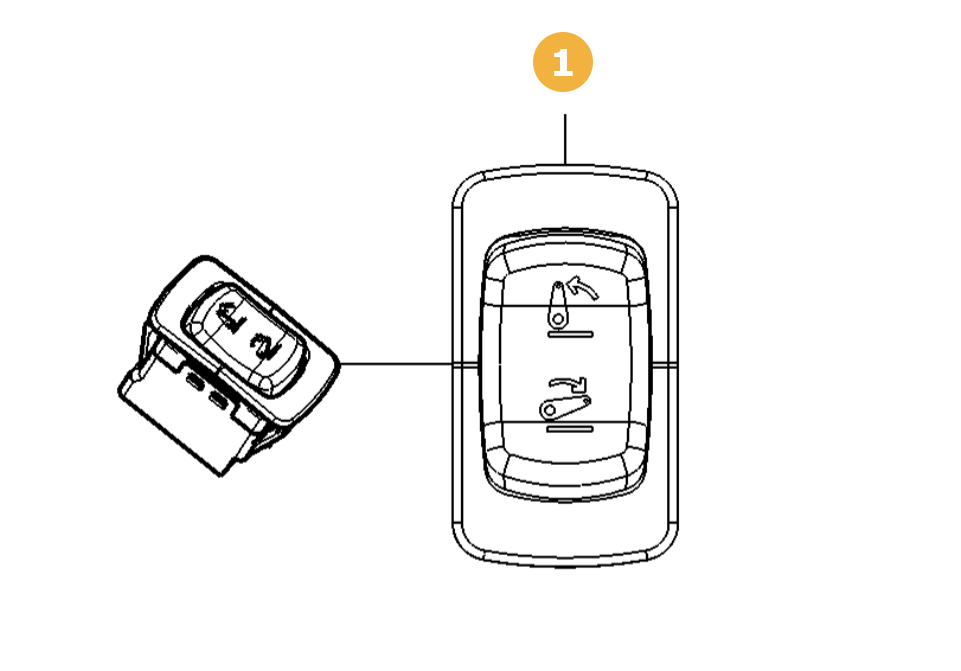 1