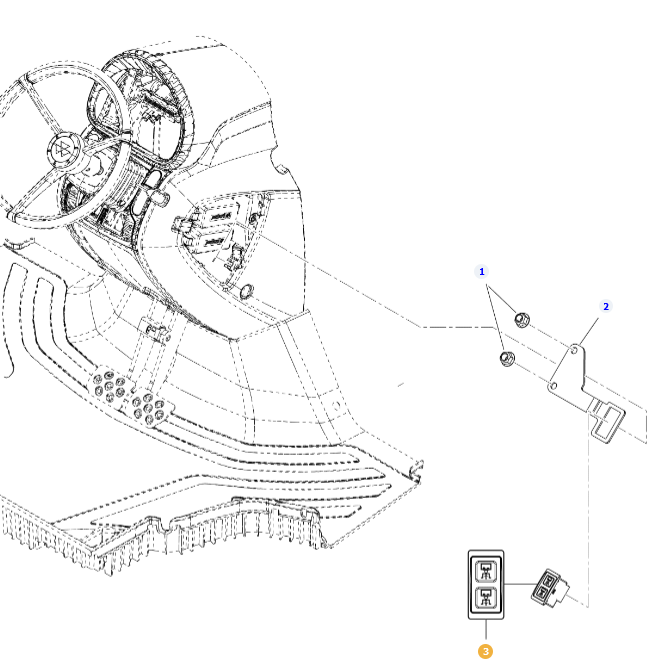 1
2
3