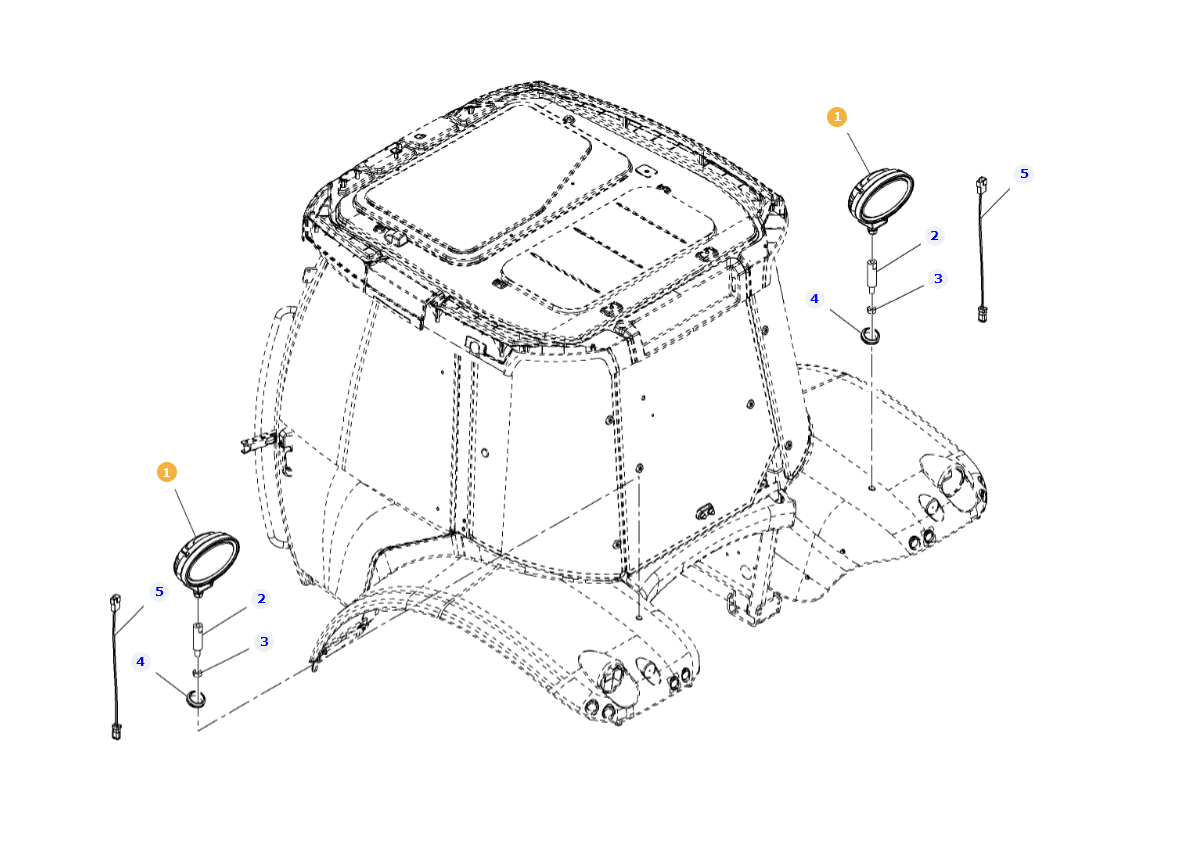 1
5
2
3
4
1
5
2
3
4