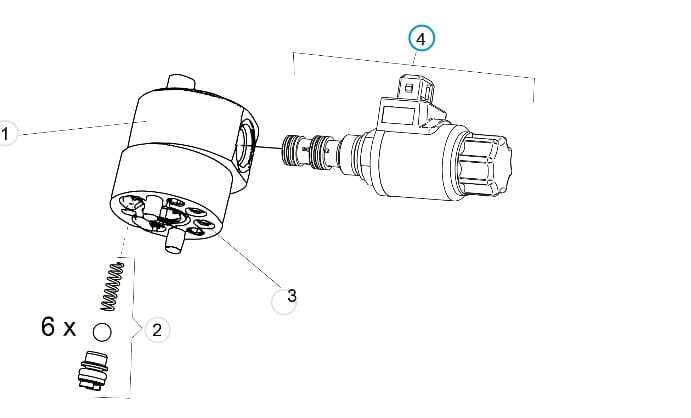 4
1
3
6 x
2