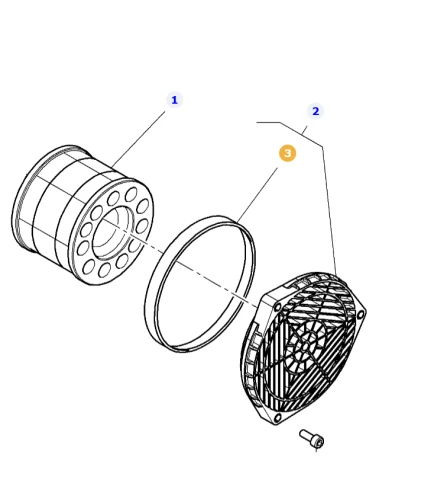 1
2
3