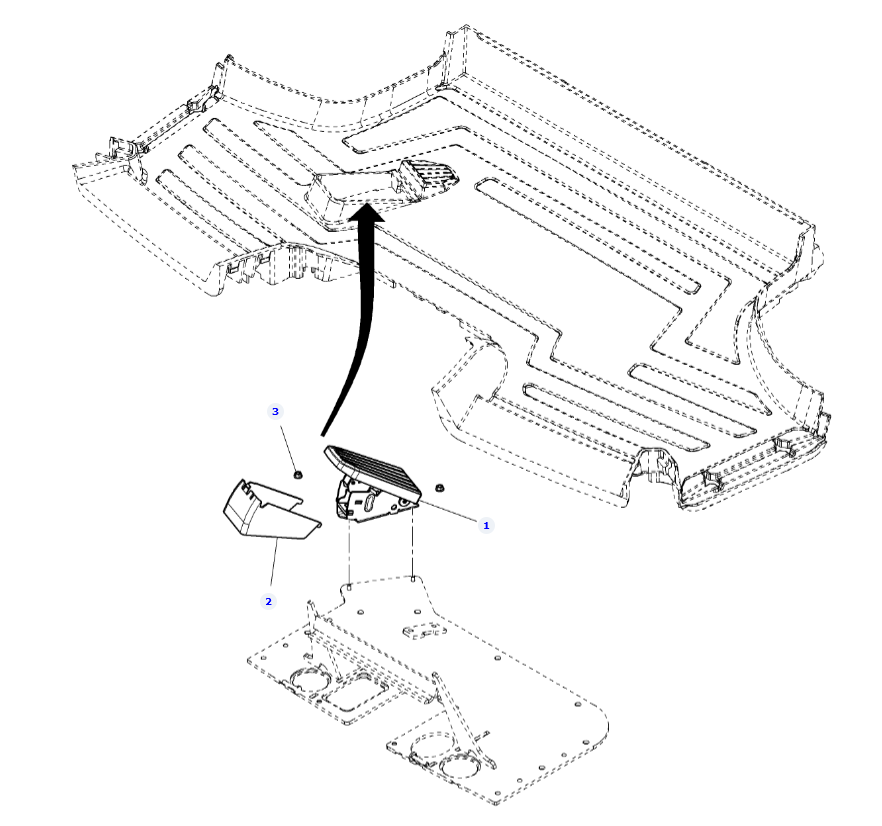 3
1
2