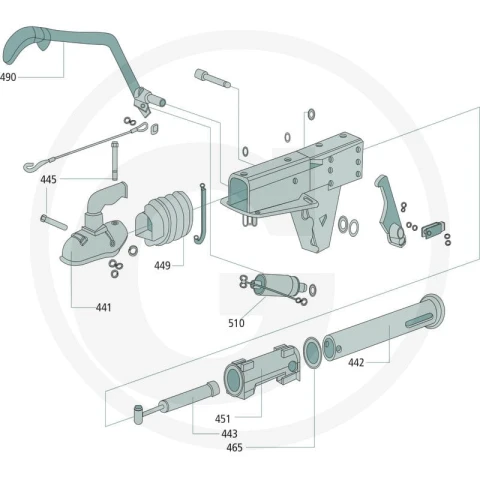 490

445

449

441

510

442

451

443

465