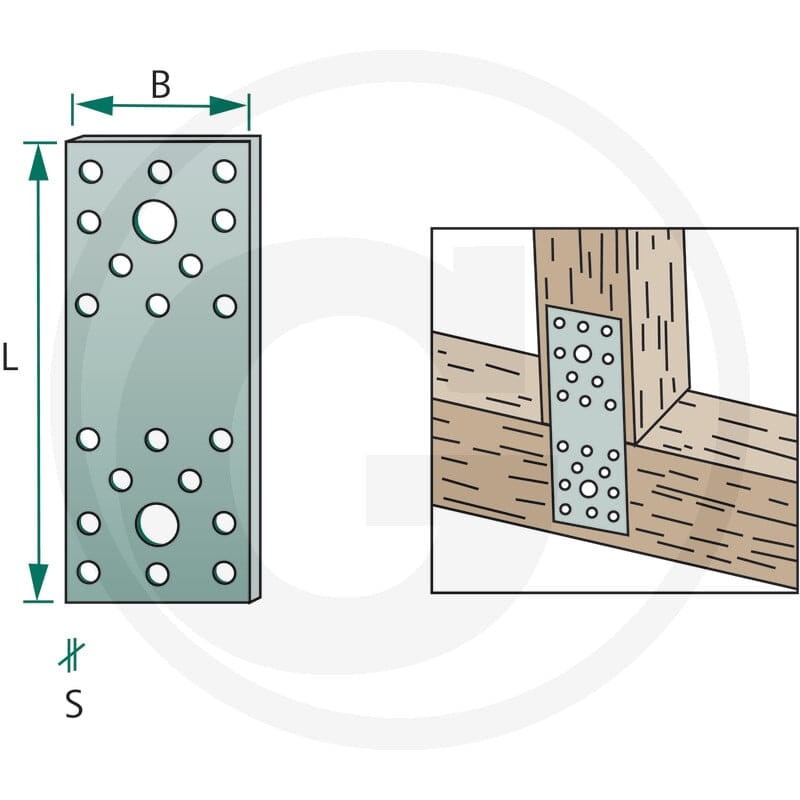 B
L
S